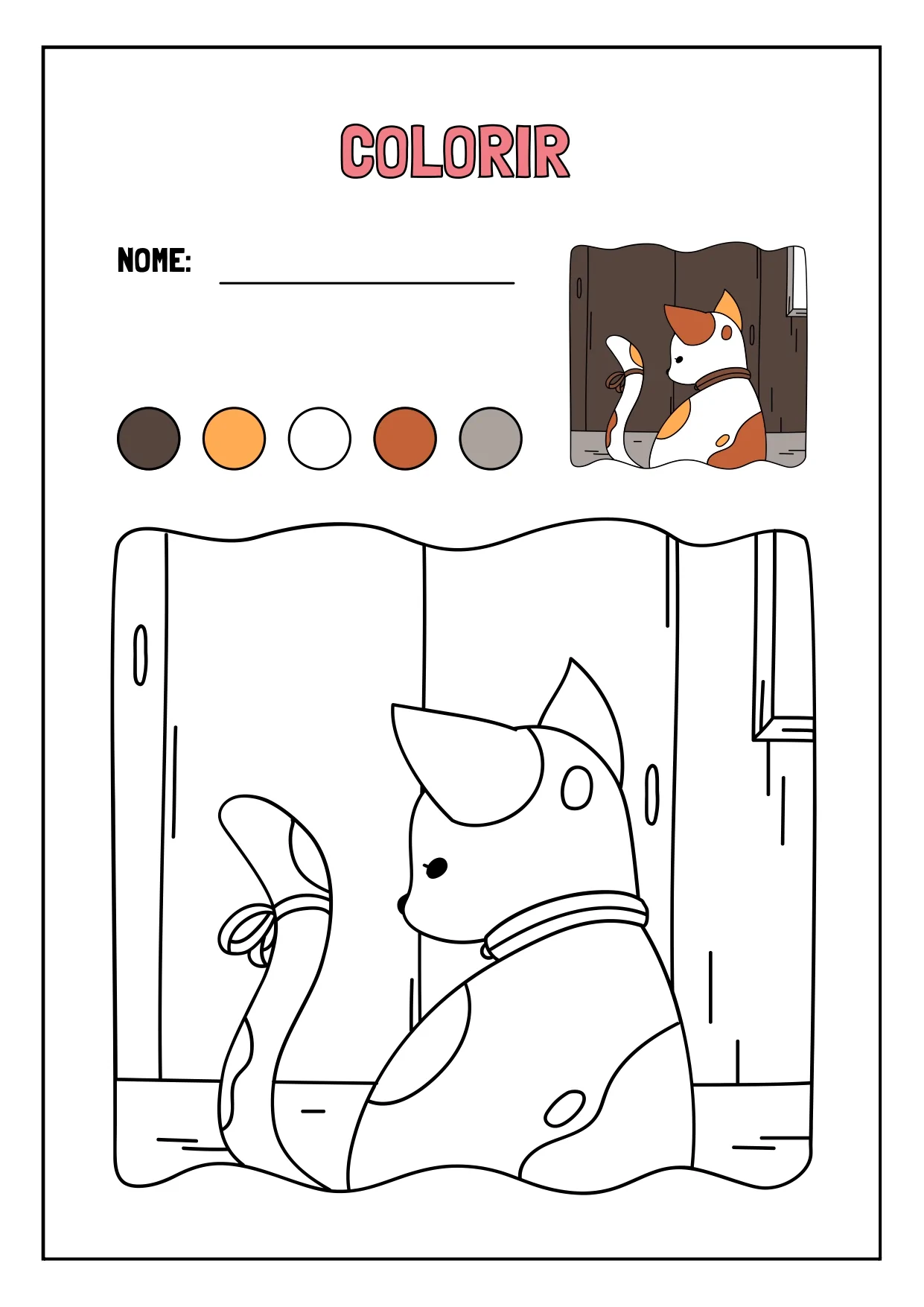 COLORIR

NOME: