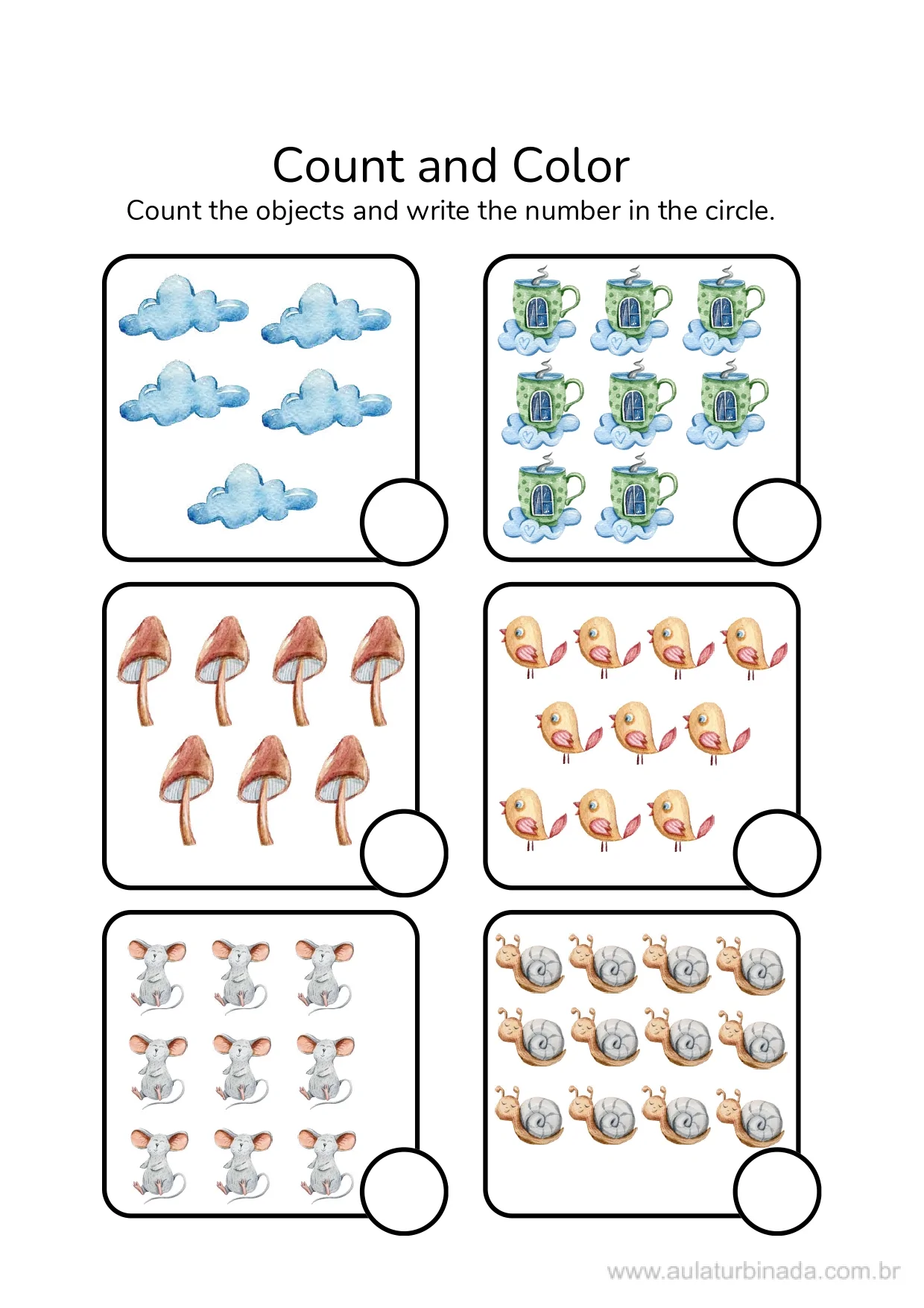 Count and Color
Count the objects and write the number in the circle.

www.aulaturbinada.com.br