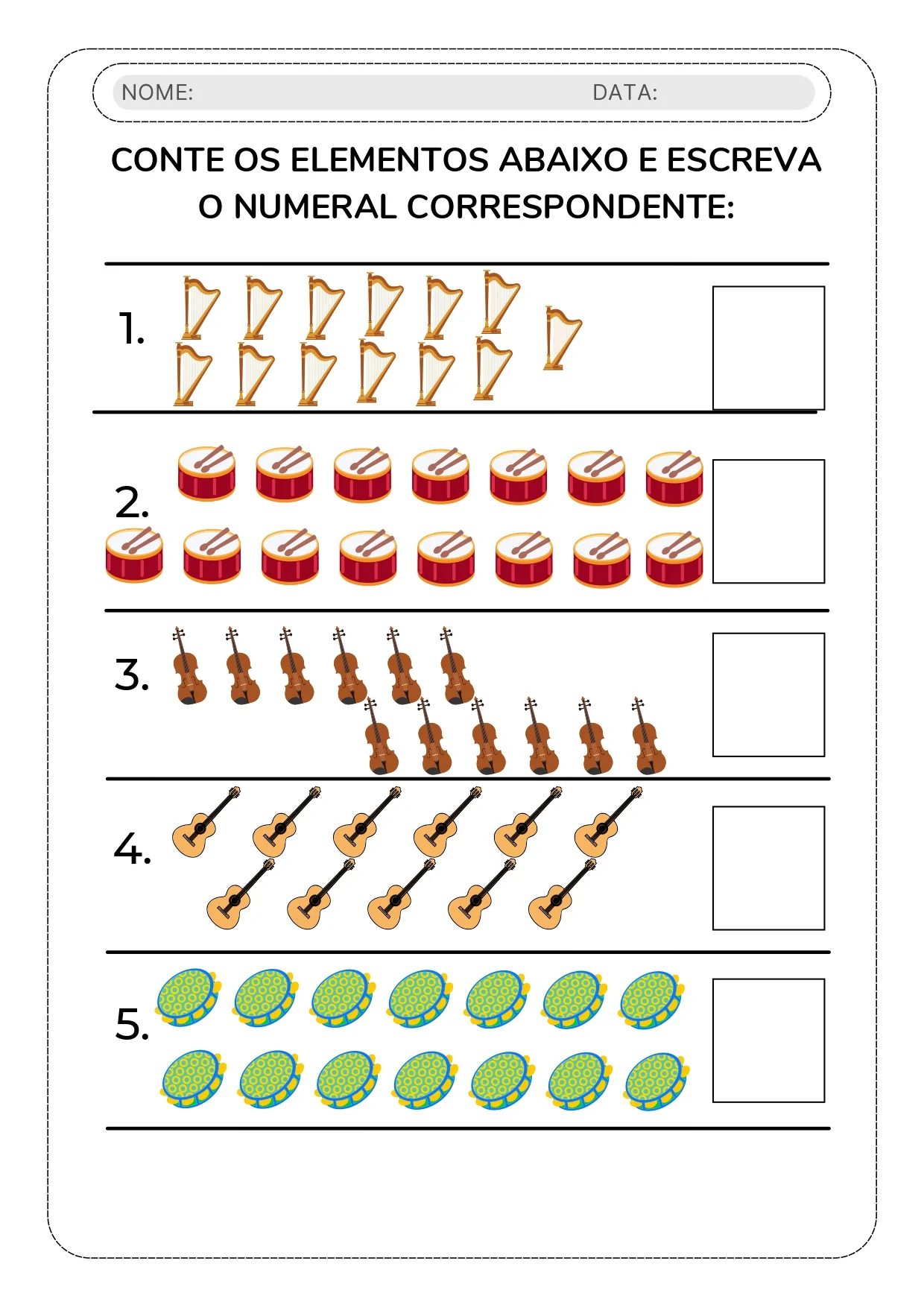 NOME: DATA:

CONTE OS ELEMENTOS ABAIXO E ESCREVA O NUMERAL CORRESPONDENTE:

1.

2.

3.

4.

5.